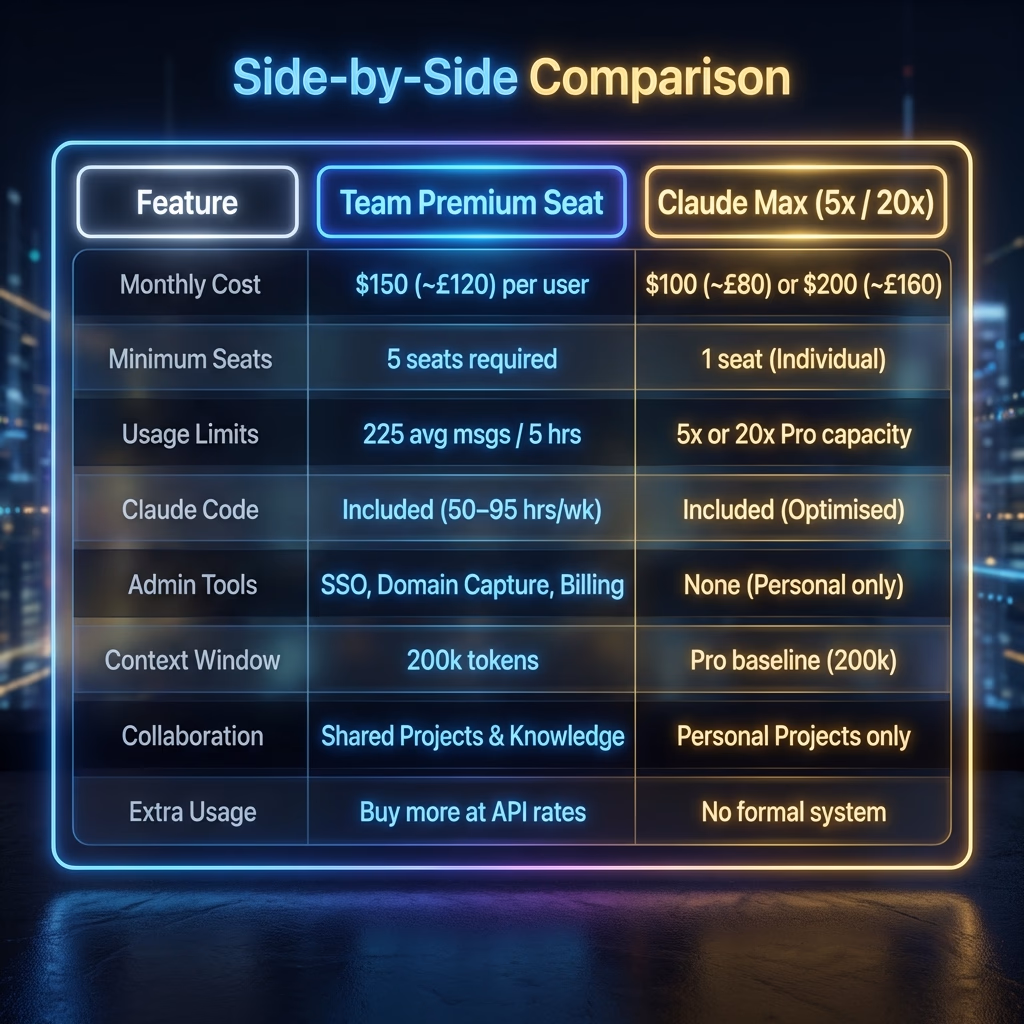 Side-by-Side Comparison

| Feature | Team Premium Seat | Claude Max (5x / 20x) |
|---|---|---|
| Monthly Cost | \$150 (~£120) per user | \$100 (~£80) or \$200 (~£160) |
| Minimum Seats | 5 seats required | 1 seat (Individual) |
| Usage Limits | 225 avg msgs / 5 hrs | 5x or 20x Pro capacity |
| Claude Code | Included (50–95 hrs/wk) | Included (Optimised) |
| Admin Tools | SSO, Domain Capture, Billing | None (Personal only) |
| Context Window | 200k tokens | Pro baseline (200k) |
| Collaboration | Shared Projects & Knowledge | Personal Projects only |
| Extra Usage | Buy more at API rates | No formal system |