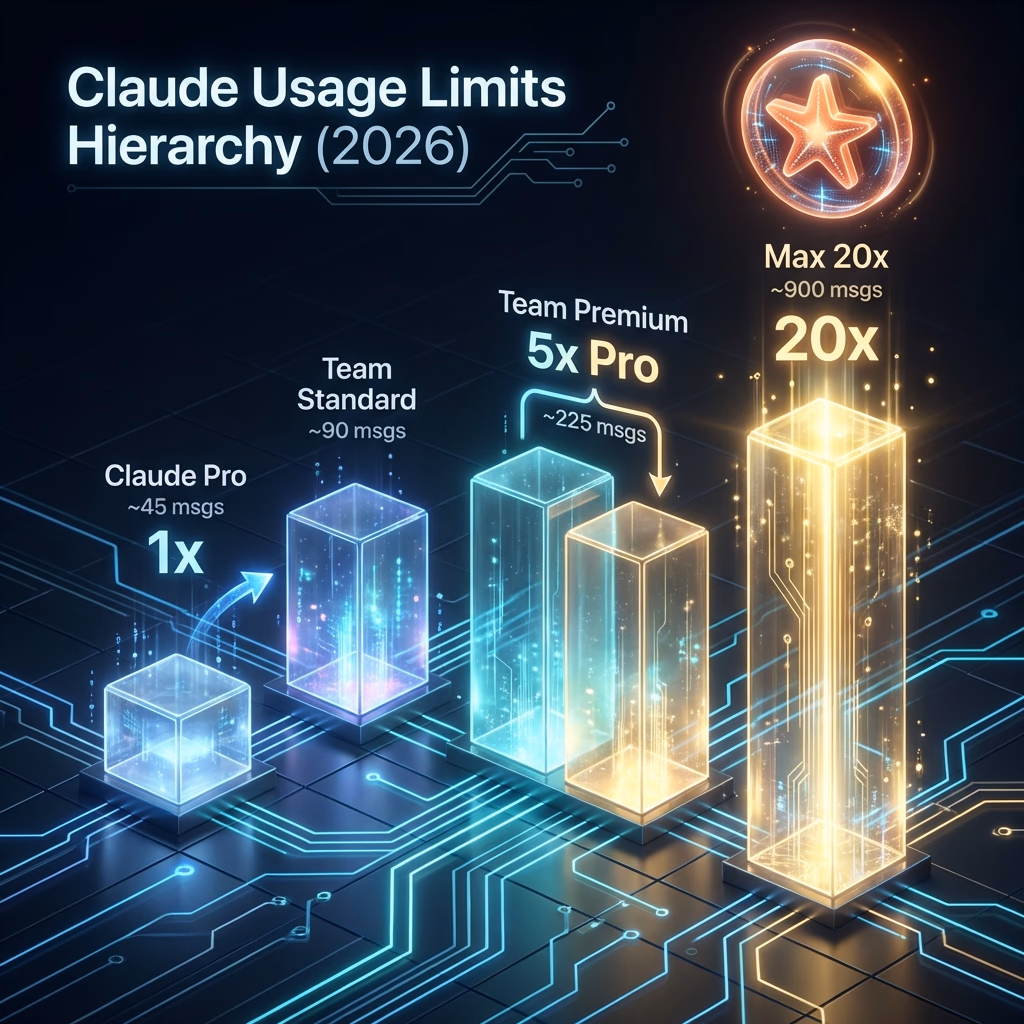 Claude Usage Limits Hierarchy (2026)

Claude Pro
~45 msgs
1x

Team Standard
~90 msgs

Team Premium
5x Pro
~225 msgs

Max 20x
~900 msgs
20x